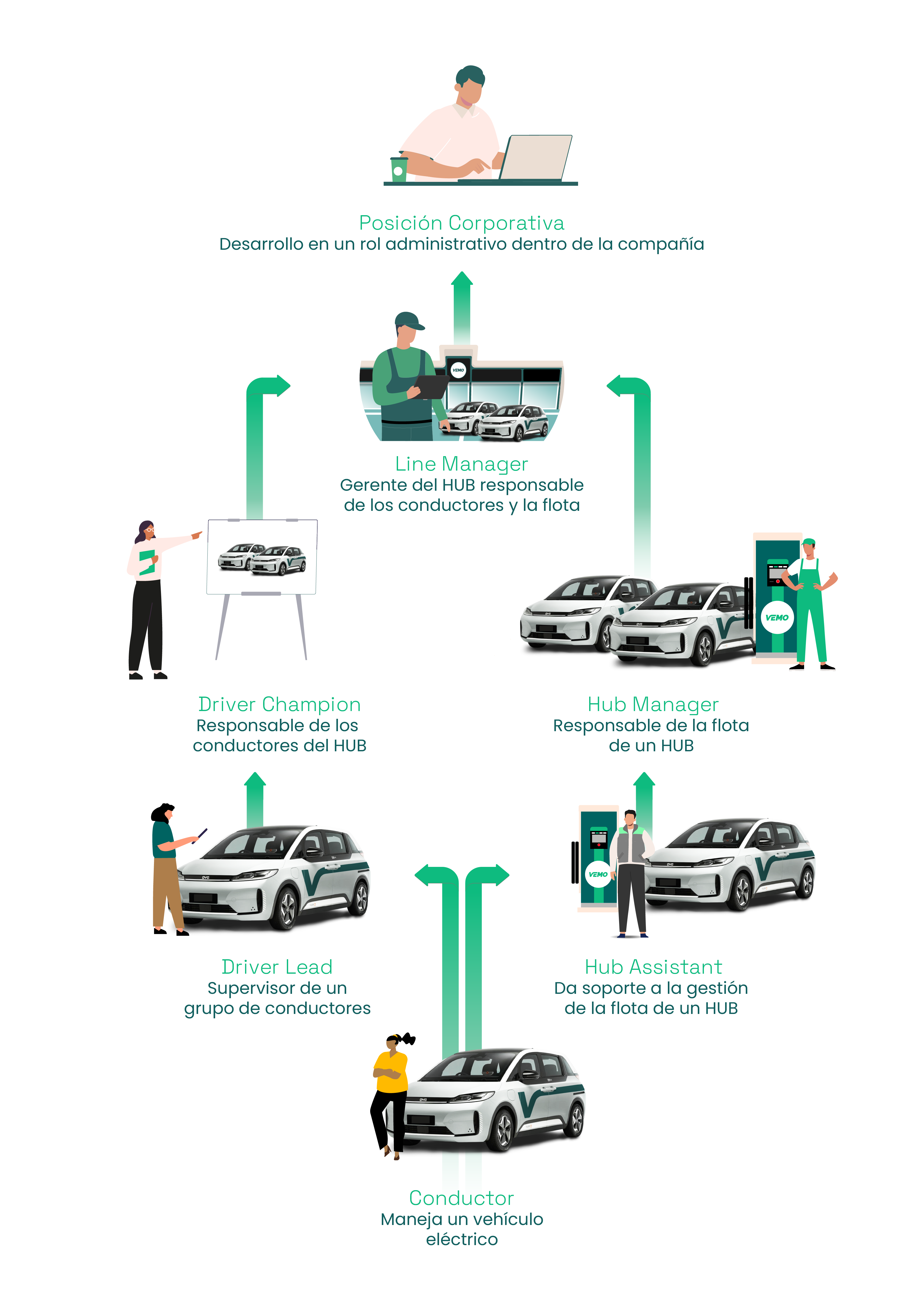 Posición Corporativa
Desarrollo en un rol administrativo dentro de la compañía

VEMO

Line Manager
Gerente del HUB responsable de los conductores y la flota

VEMO

Driver Champion
Responsable de los conductores del HUB

Hub Manager
Responsable de la flota de un HUB

VEMO

Driver Lead
Supervisor de un grupo de conductores

Hub Assistant
Da soporte a la gestión de la flota de un HUB

Conductor
Maneja un vehículo eléctrico